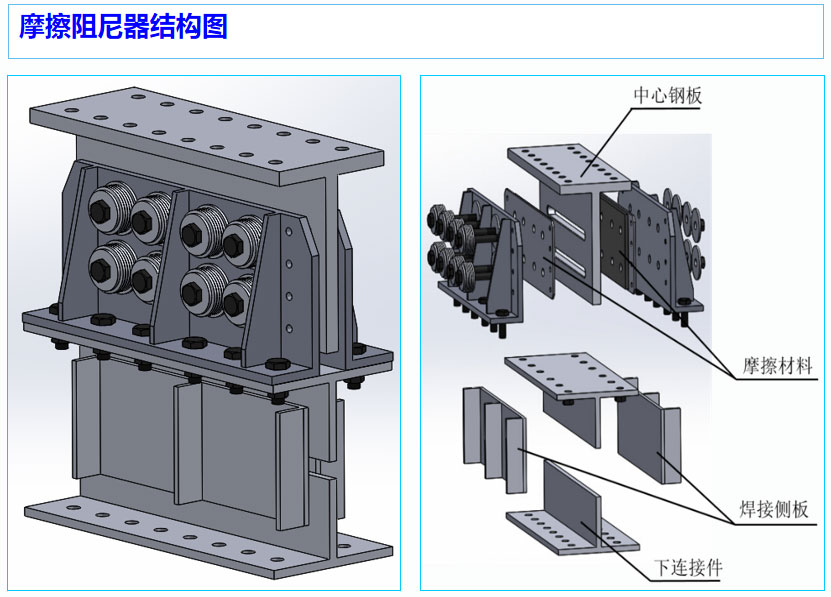 摩擦阻尼器结构图

中心钢板

摩擦材料

焊接侧板

下连接件